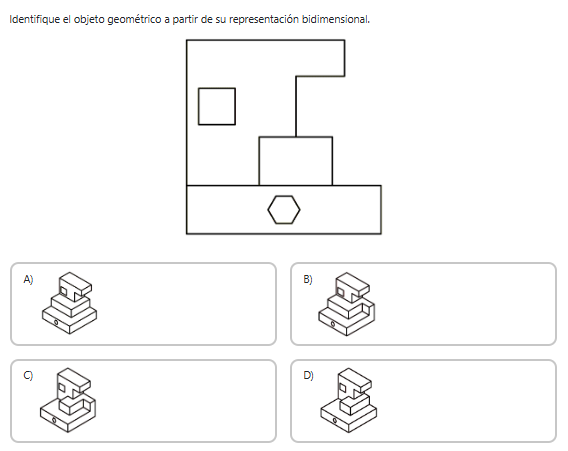 Identifique el objeto geométrico a partir de su representación bidimensional.

A)

B)

C)

D)